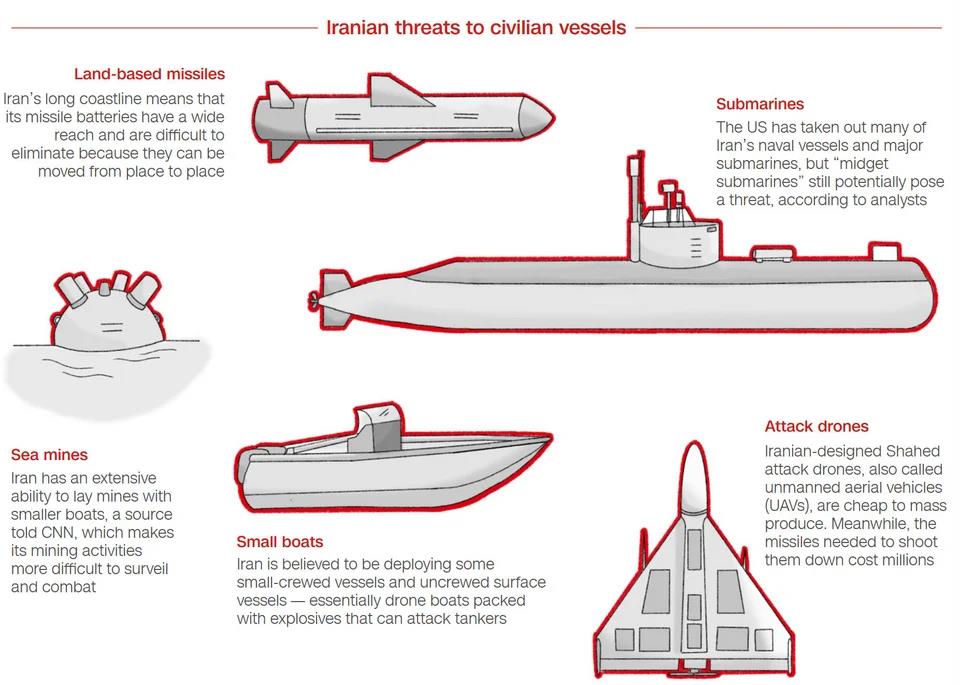 Iranian threats to civilian vessels

Land-based missiles
Iran's long coastline means that its missile batteries have a wide reach and are difficult to eliminate because they can be moved from place to place

Submarines
The US has taken out many of Iran's naval vessels and major submarines, but "midget submarines" still potentially pose a threat, according to analysts

Sea mines
Iran has an extensive ability to lay mines with smaller boats, a source told CNN, which makes its mining activities more difficult to surveil and combat

Small boats
Iran is believed to be deploying some small-crewed vessels and uncrewed surface vessels — essentially drone boats packed with explosives that can attack tankers

Attack drones
Iranian-designed Shahed attack drones, also called unmanned aerial vehicles (UAVs), are cheap to mass produce. Meanwhile, the missiles needed to shoot them down cost millions